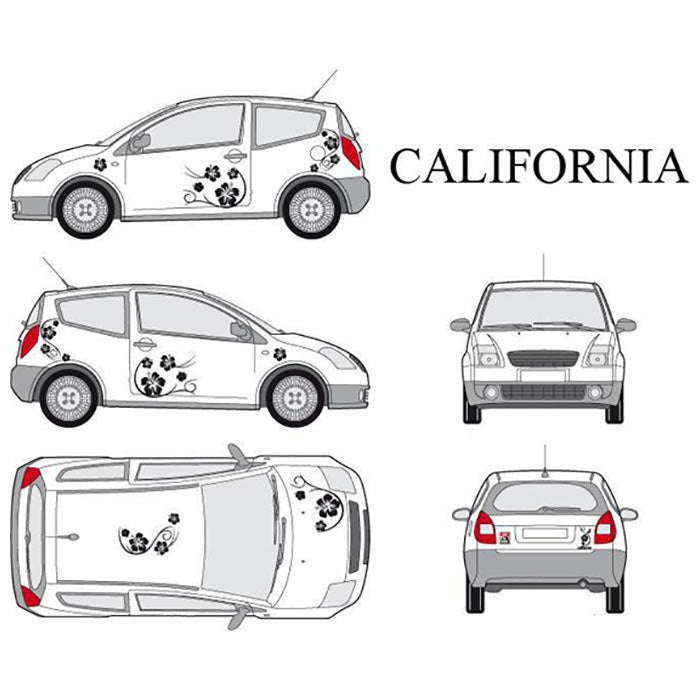 CALIFORNIA