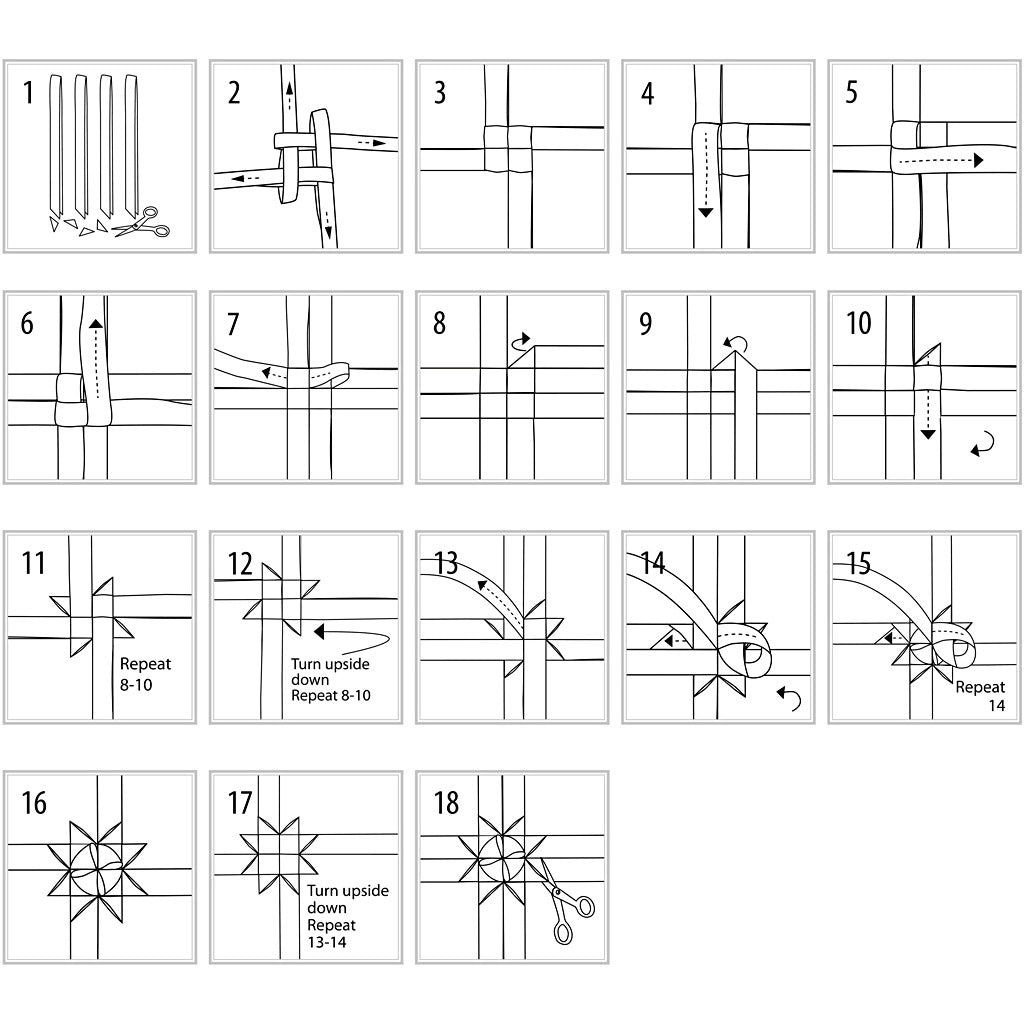 1

2

3

4

5

6

7

8

9

10

11

Repeat 8-10

12

Turn upside down Repeat 8-10

13

14

15

Repeat 14

16

17

Turn upside down Repeat 13-14

18