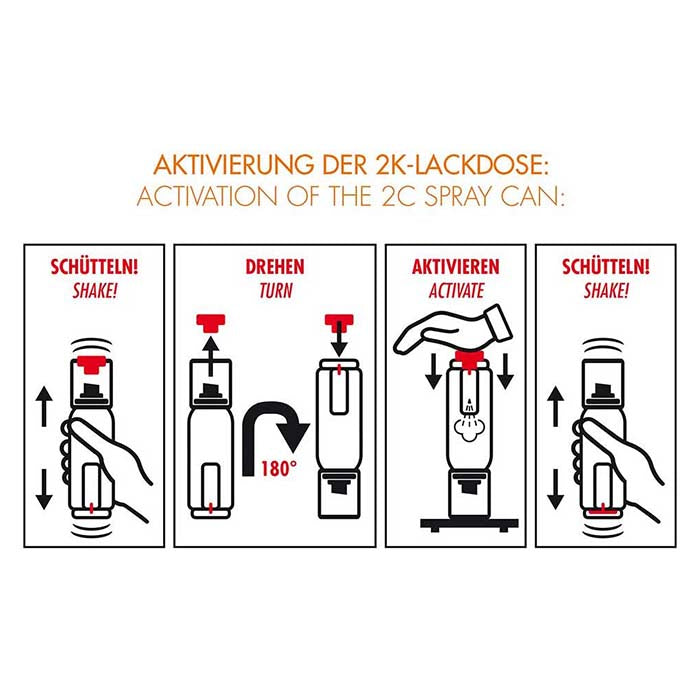 AKTIVIERUNG DER 2K-LACKDOSE:
ACTIVATION OF THE 2C SPRAY CAN:

SCHÜTTELN!
SHAKE!

DREHEN
TURN

180°

AKTIVIEREN
ACTIVATE

SCHÜTTELN!
SHAKE!