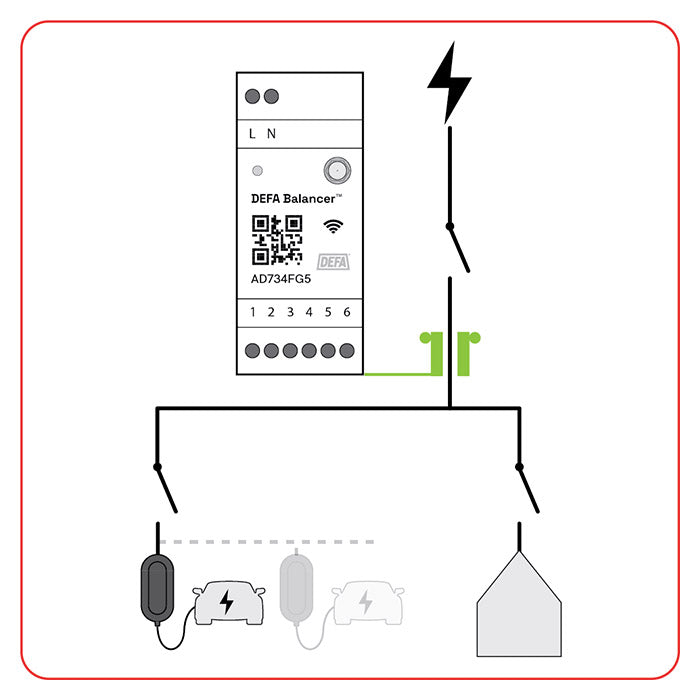 L N

DEFA Balancer™

DEFA

AD734FG5

1 2 3 4 5 6