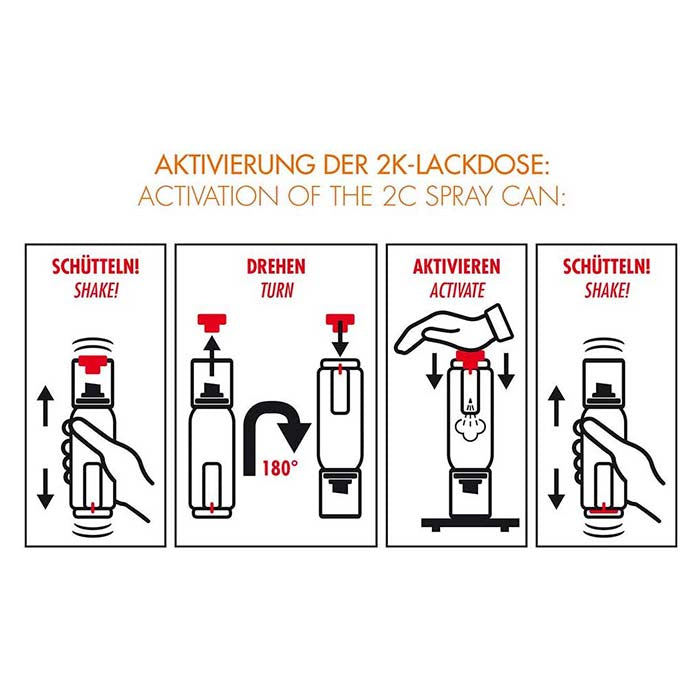 AKTIVIERUNG DER 2K-LACKDOSE:
ACTIVATION OF THE 2C SPRAY CAN:

SCHÜTTELN!
SHAKE!

DREHEN
TURN

180°

AKTIVIEREN
ACTIVATE

SCHÜTTELN!
SHAKE!