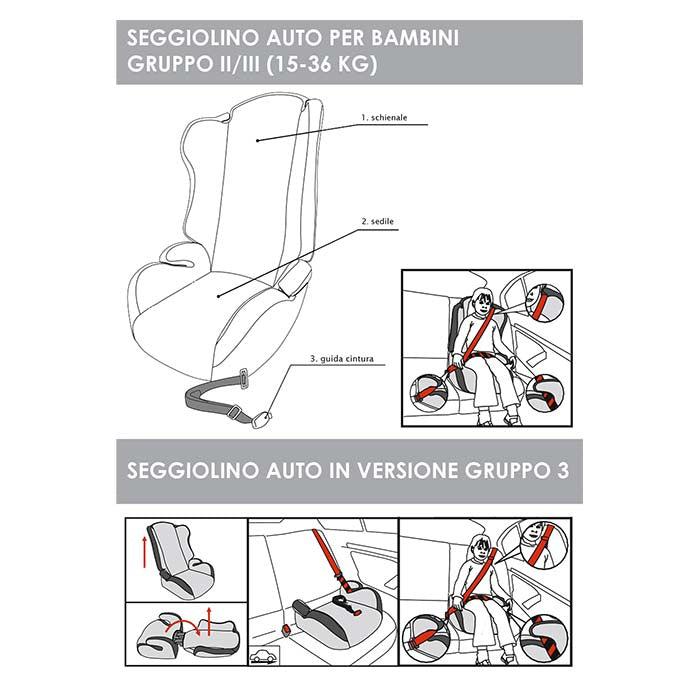 SEGGIOLINO AUTO PER BAMBINI
GRUPPO II/III (15-36 KG)

1. schienale

2. sedile

3. guida cintura

SEGGIOLINO AUTO IN VERSIONE GRUPPO 3