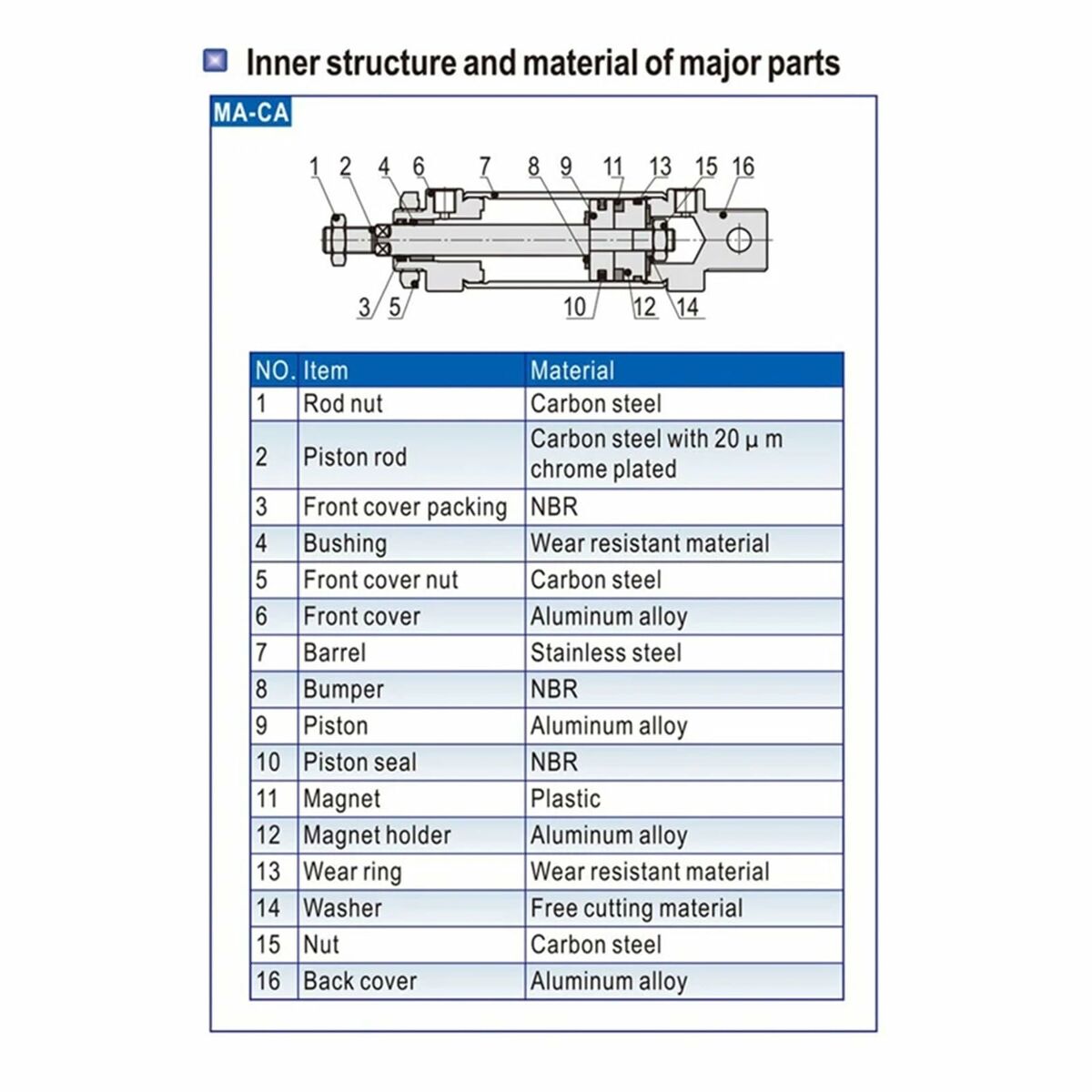 Inner structure and material of major parts

MA-CA

1 2 4 6 7 8 9 11 13 15 16

3 5 10 12 14

| NO. | Item | Material |
|---|---|---|
| 1 | Rod nut | Carbon steel |
| 2 | Piston rod | Carbon steel with 20 μ m chrome plated |
| 3 | Front cover packing | NBR |
| 4 | Bushing | Wear resistant material |
| 5 | Front cover nut | Carbon steel |
| 6 | Front cover | Aluminum alloy |
| 7 | Barrel | Stainless steel |
| 8 | Bumper | NBR |
| 9 | Piston | Aluminum alloy |
| 10 | Piston seal | NBR |
| 11 | Magnet | Plastic |
| 12 | Magnet holder | Aluminum alloy |
| 13 | Wear ring | Wear resistant material |
| 14 | Washer | Free cutting material |
| 15 | Nut | Carbon steel |
| 16 | Back cover | Aluminum alloy |